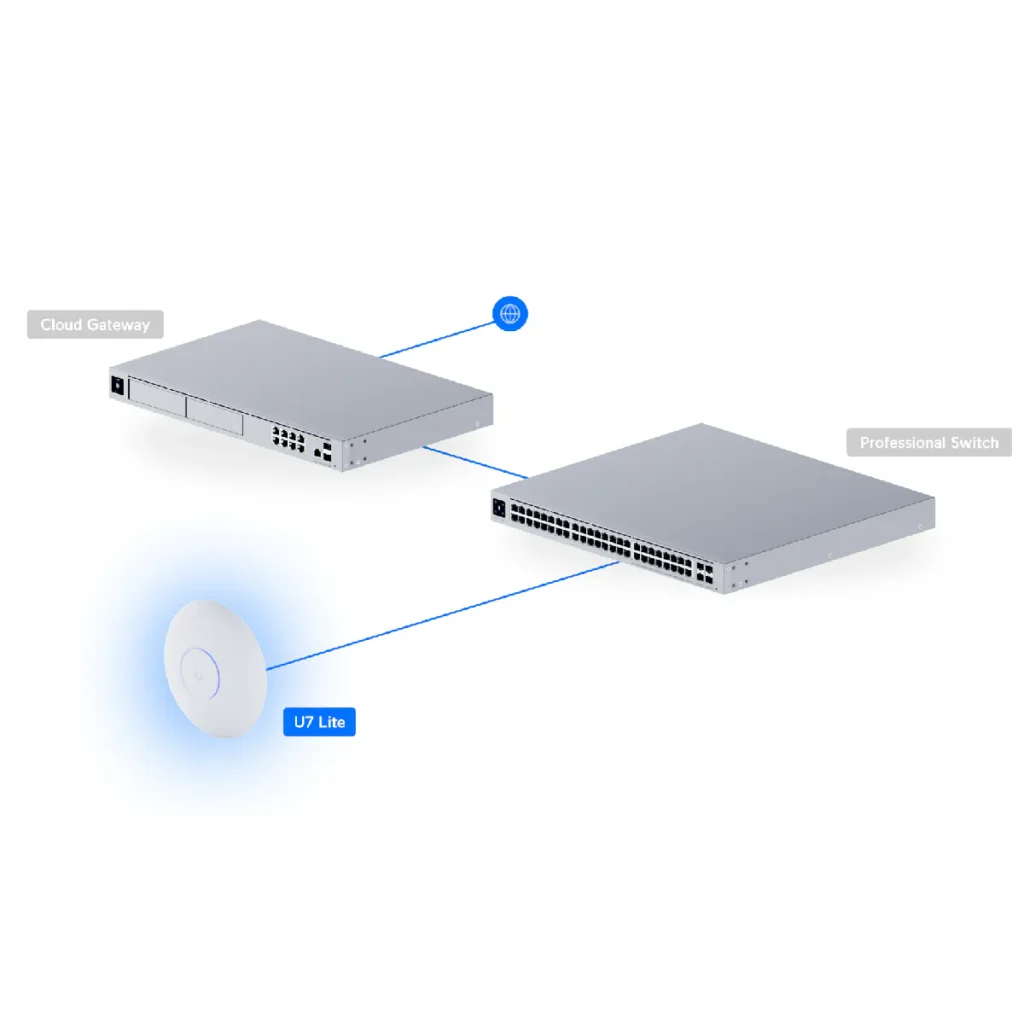 Cloud Gateway

Professional Switch

U7 Lite