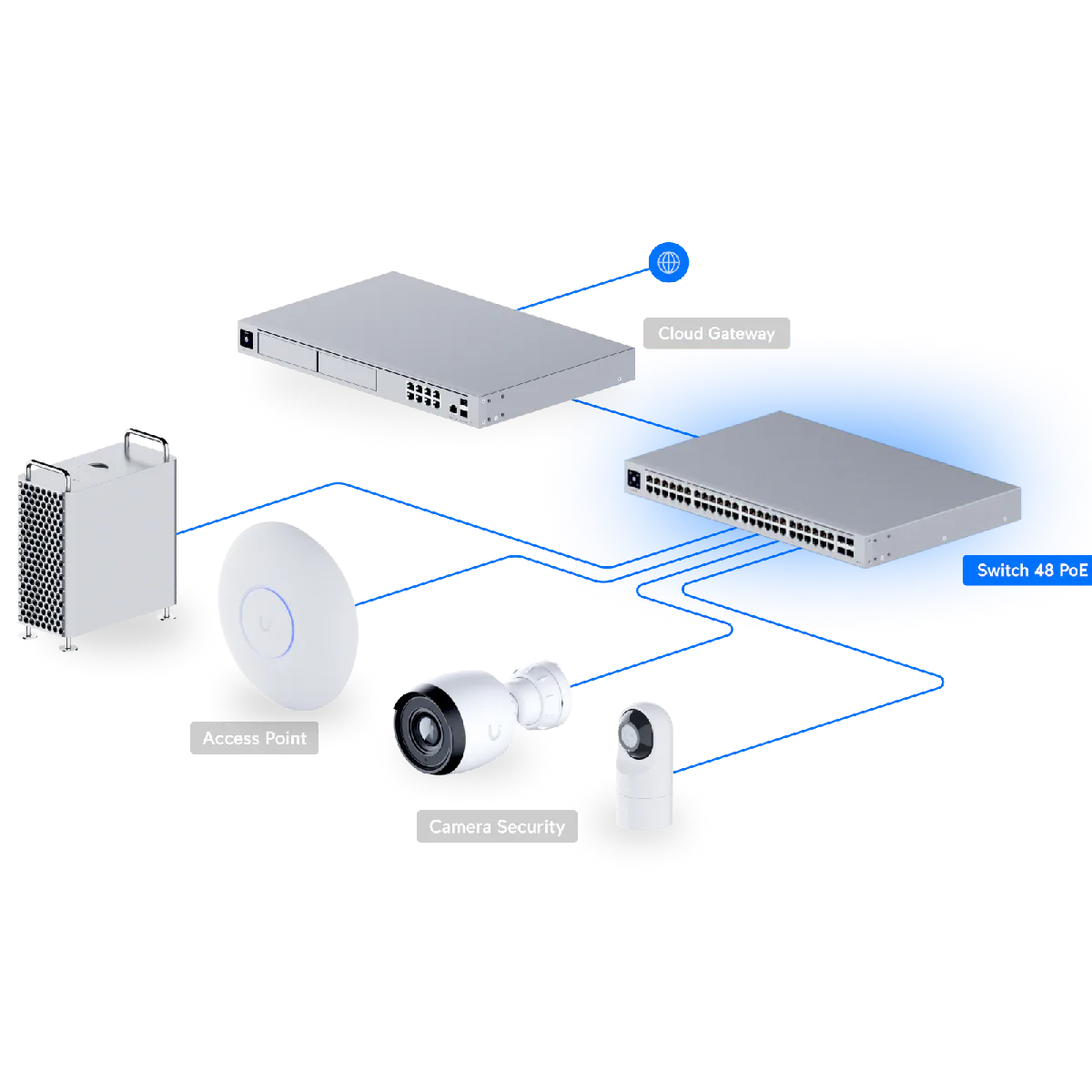 Cloud Gateway

Switch 48 PoE

Access Point

Camera Security