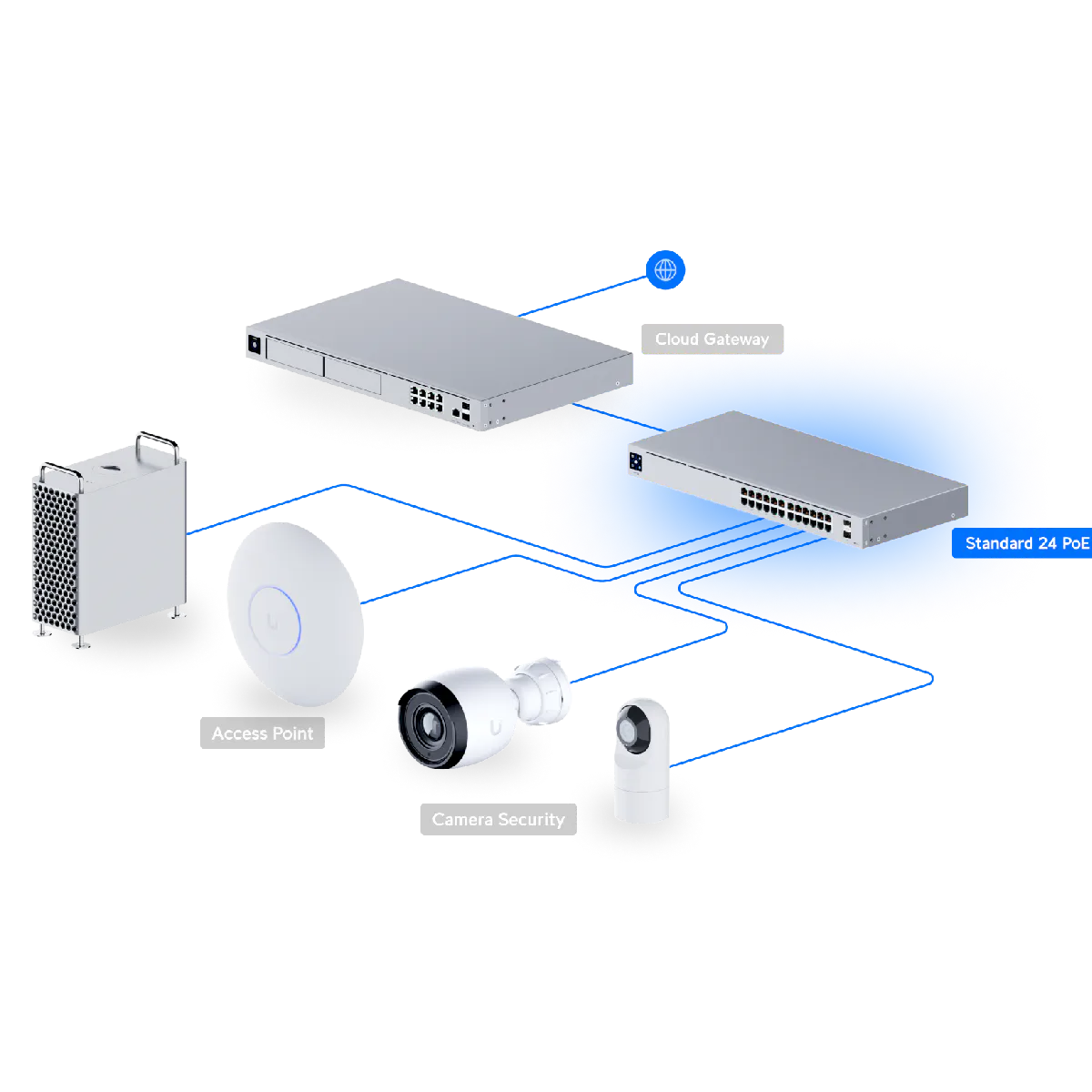 Cloud Gateway

Standard 24 PoE

Access Point

Camera Security