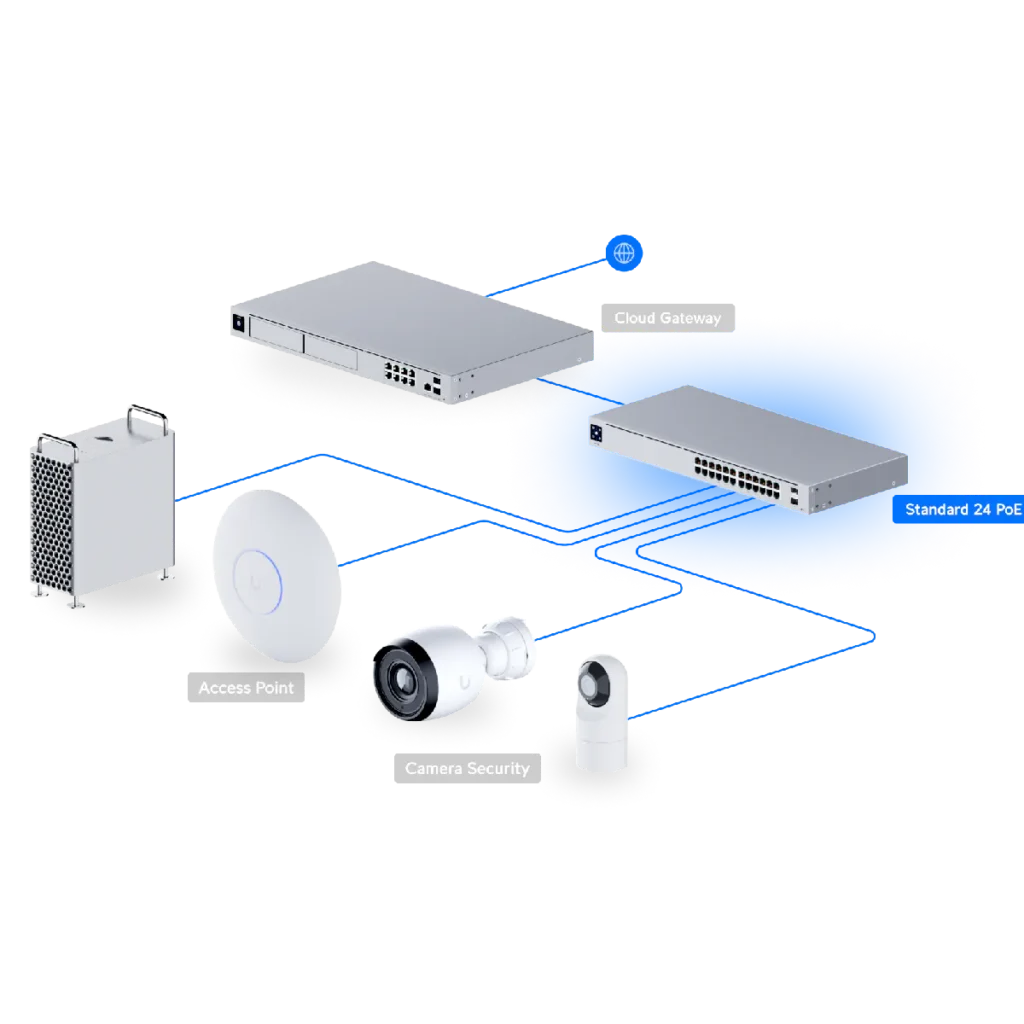 Cloud Gateway

Standard 24 PoE

Access Point

Camera Security