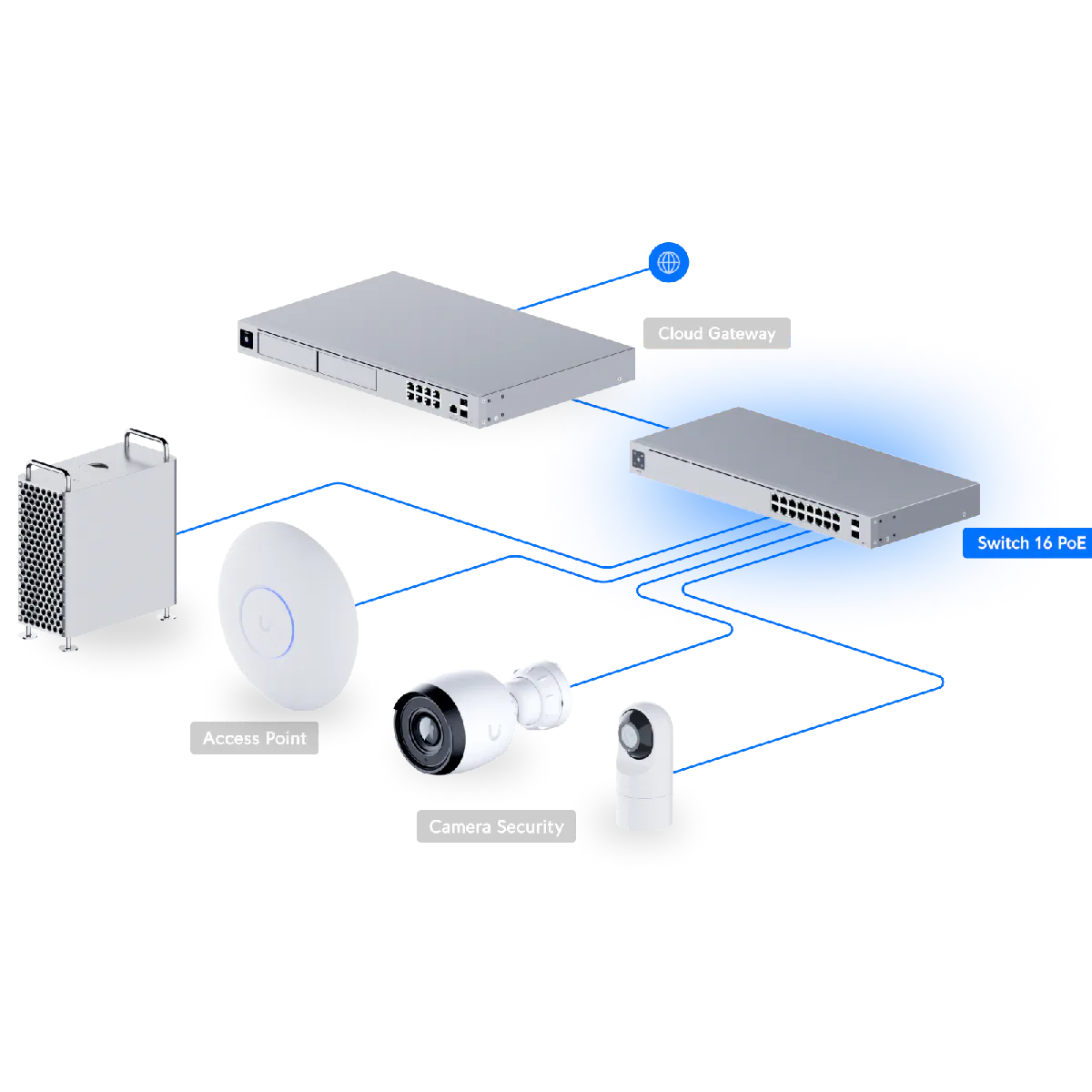 Cloud Gateway

Switch 16 PoE

Access Point

Camera Security